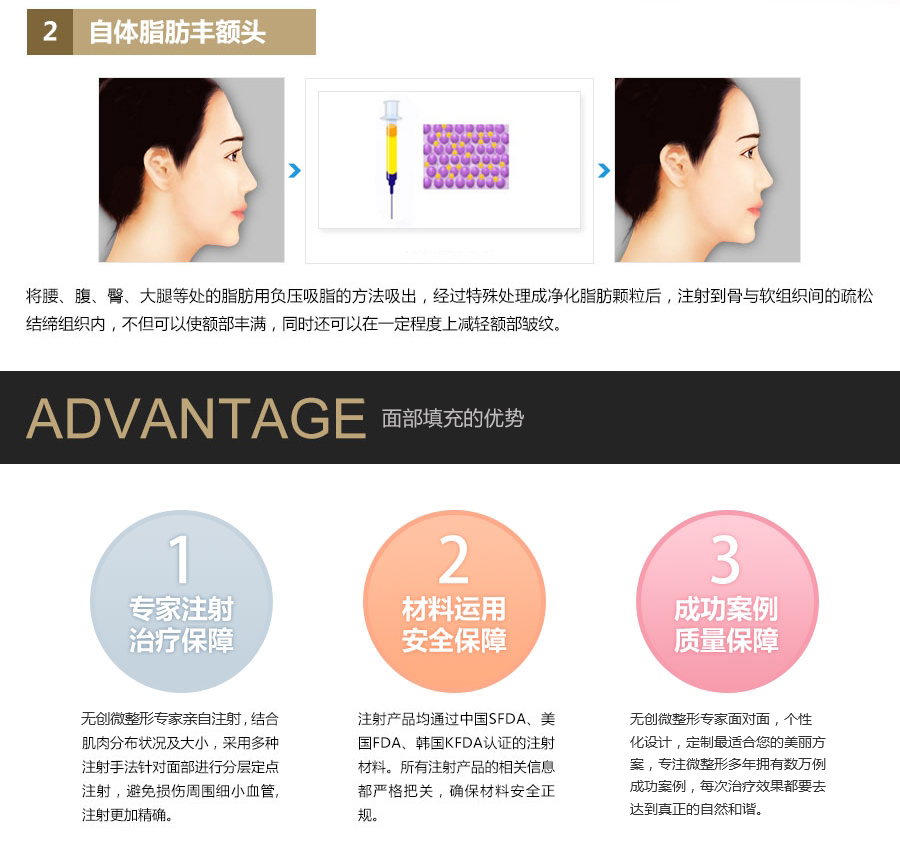 2 自体脂肪丰额头

将腰、腹、臀、大腿等处的脂肪用负压吸脂的方法吸出，经过特殊处理成净化脂肪颗粒后，注射到骨与软组织间的疏松结缔组织内，不但可以使额部丰满，同时还可以在一定程度上减轻额部皱纹。

ADVANTAGE 面部填充的优势

1
专家注射
治疗保障

无创微整形专家亲自注射，结合肌肉分布状况及大小，采用多种注射手法针对面部进行分层定点注射，避免损伤周围细小血管，注射更加精确。

2
材料运用
安全保障

注射产品均通过中国SFDA、美国FDA、韩国KFDA认证的注射材料。所有注射产品的相关信息都严格把关，确保材料安全正规。

3
成功案例
质量保障

无创微整形专家面对面，个性化设计，定制最适合您的美丽方案，专注微整形多年拥有数万例成功案例，每次治疗效果都要去达到真正的自然和谐。